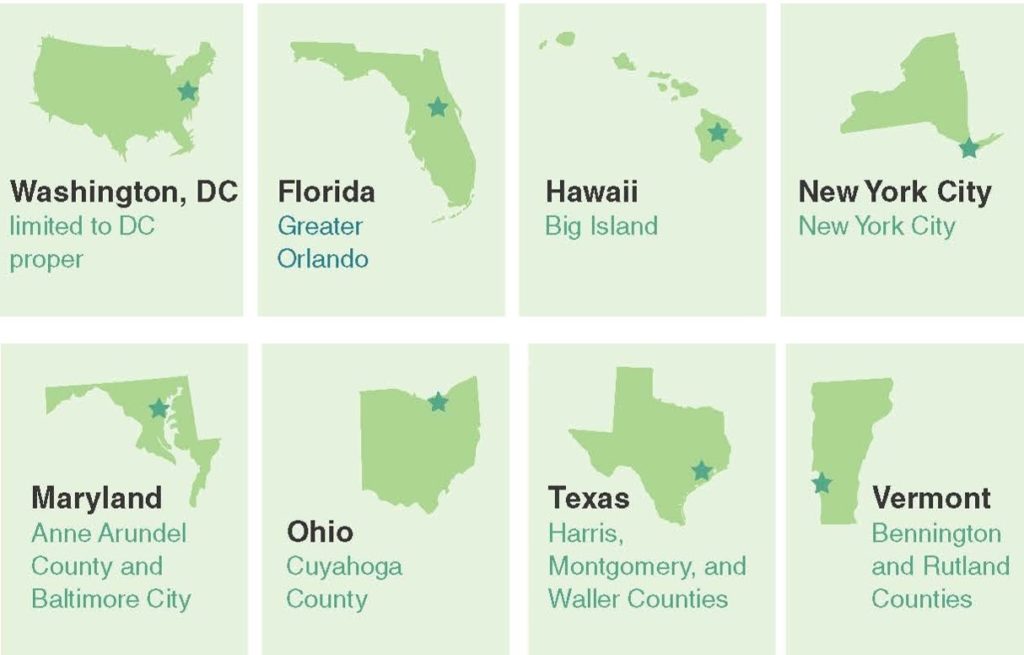 Washington, DC
limited to DC proper

Florida
Greater Orlando

Hawaii
Big Island

New York City
New York City

Maryland
Anne Arundel County and Baltimore City

Ohio
Cuyahoga County

Texas
Harris, Montgomery, and Waller Counties

Vermont
Bennington and Rutland Counties